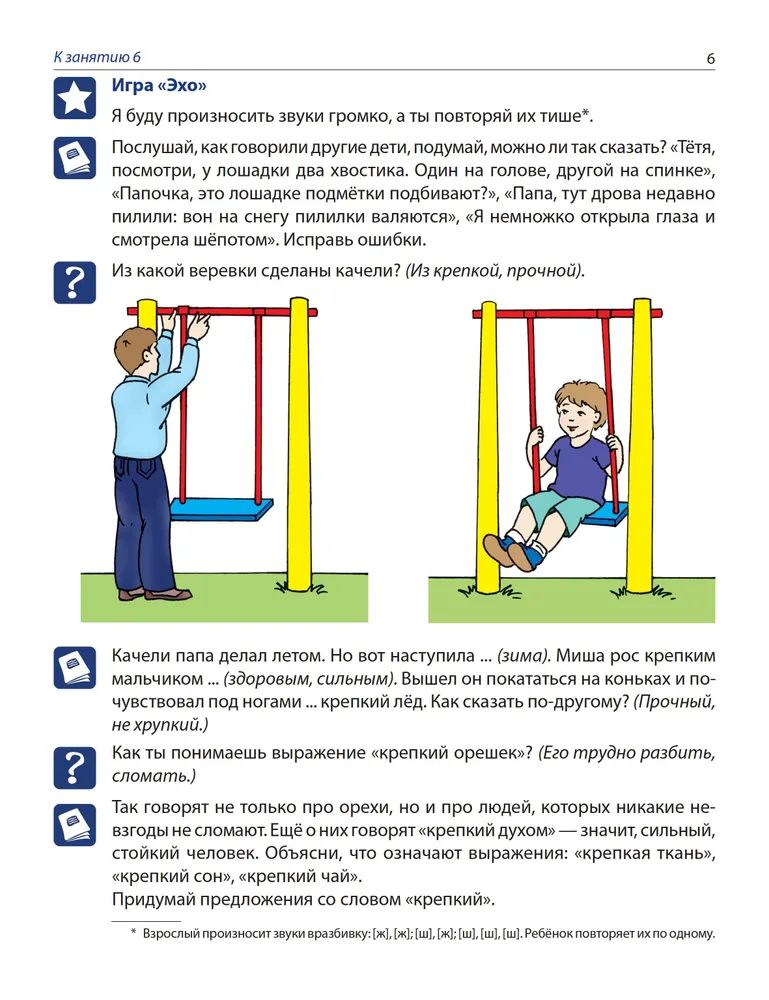 К занятию 6

6

Игра «Эхо»

Я буду произносить звуки громко, а ты повторяй их тише*.

Послушай, как говорили другие дети, подумай, можно ли так сказать? «Тётя, посмотри, у лошадки два хвостика. Один на голове, другой на спинке», «Папочка, это лошадке подмётки подбивают?», «Папа, тут дрова недавно пилили: вон на снегу пилилки валяются», «Я немножко открыла глаза и смотрела шёпотом». Исправь ошибки.

Из какой веревки сделаны качели? (Из крепкой, прочной).

Качели папа делал летом. Но вот наступила ... (зима). Миша рос крепким мальчиком ... (здоровым, сильным). Вышел он покататься на коньках и почувствовал под ногами ... крепкий лёд. Как сказать по-другому? (Прочный, не хрупкий.)

Как ты понимаешь выражение «крепкий орешек»? (Его трудно разбить, сломать.)

Так говорят не только про орехи, но и про людей, которых никакие невзгоды не сломают. Ещё о них говорят «крепкий духом» — значит, сильный, стойкий человек. Объясни, что означают выражения: «крепкая ткань», «крепкий сон», «крепкий чай».
Придумай предложения со словом «крепкий».

* Взрослый произносит звуки вразбивку: [ж], [ж]; [ш], [ж]; [ш], [ш], [ш]. Ребёнок повторяет их по одному.