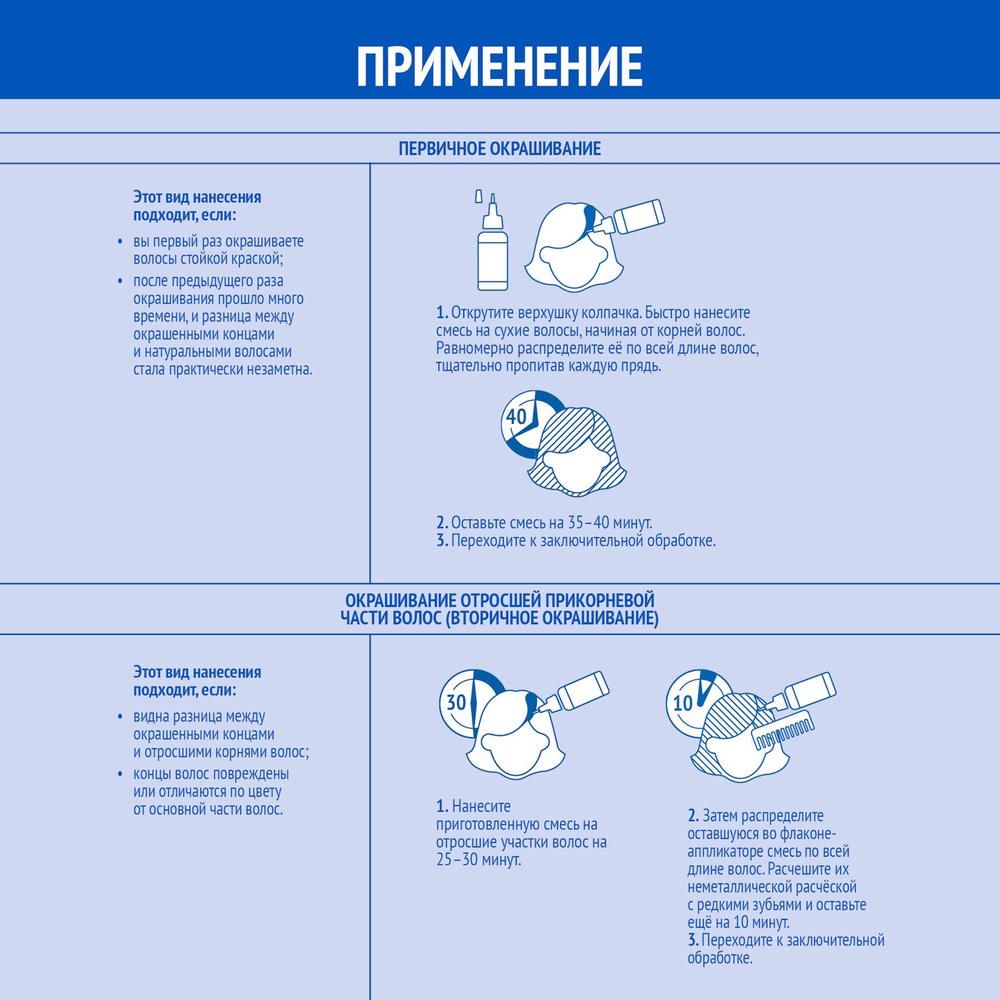 ПРИМЕНЕНИЕ

ПЕРВИЧНОЕ ОКРАШИВАНИЕ

Этот вид нанесения подходит, если:

• вы первый раз окрашиваете волосы стойкой краской;
• после предыдущего раза окрашивания прошло много времени, и разница между окрашенными концами и натуральными волосами стала практически незаметна.

1. Открутите верхушку колпачка. Быстро нанесите смесь на сухие волосы, начиная от корней волос. Равномерно распределите её по всей длине волос, тщательно пропитав каждую прядь.

40

2. Оставьте смесь на 35–40 минут.
3. Переходите к заключительной обработке.

ОКРАШИВАНИЕ ОТРОСШЕЙ ПРИКОРНЕВОЙ ЧАСТИ ВОЛОС (ВТОРИЧНОЕ ОКРАШИВАНИЕ)

Этот вид нанесения подходит, если:

• видна разница между окрашенными концами и отросшими корнями волос;
• концы волос повреждены или отличаются по цвету от основной части волос.

30

1. Нанесите приготовленную смесь на отросшие участки волос на 25–30 минут.

10

2. Затем распределите оставшуюся во флаконе-аппликаторе смесь по всей длине волос. Расчешите их неметаллической расчёской с редкими зубьями и оставьте ещё на 10 минут.
3. Переходите к заключительной обработке.