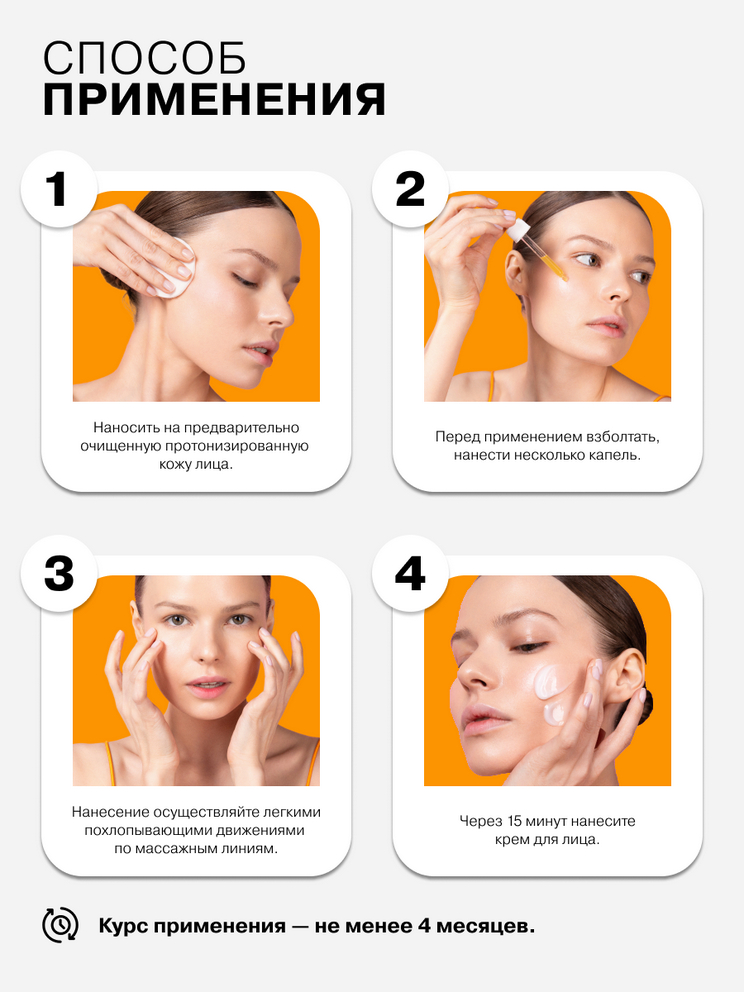 СПОСОБ
ПРИМЕНЕНИЯ

1

Наносить на предварительно очищенную протонизированную кожу лица.

2

Перед применением взболтать, нанести несколько капель.

3

Нанесение осуществляйте легкими похлопывающими движениями по массажным линиям.

4

Через 15 минут нанесите крем для лица.

Курс применения — не менее 4 месяцев.