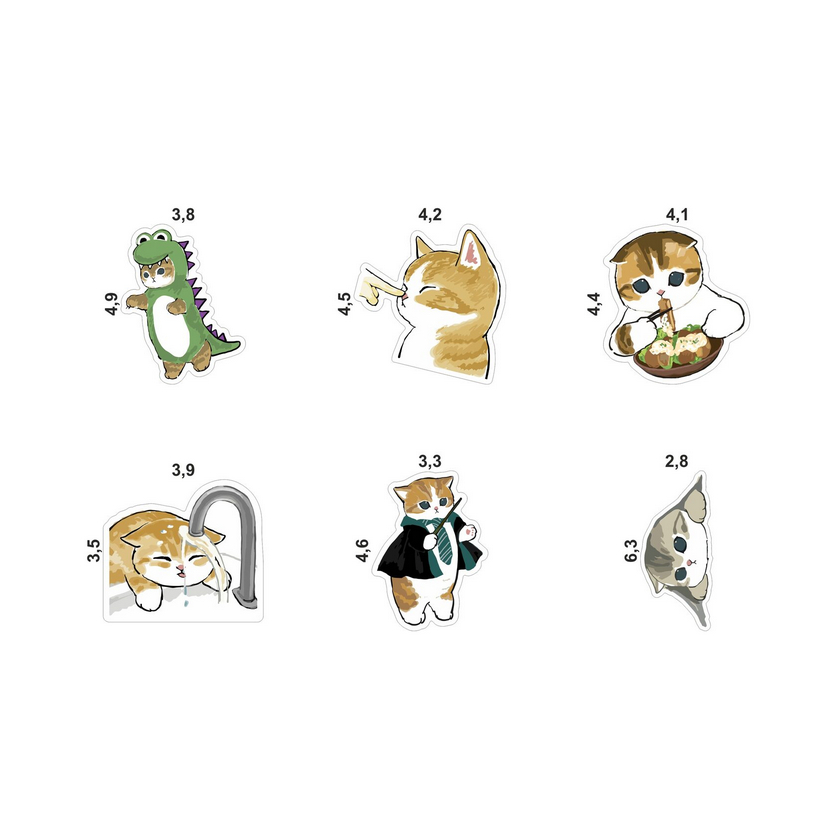 3,8
4,9

4,2
4,5

4,1
4,4

3,9
3,5

3,3
4,6

2,8
6,3