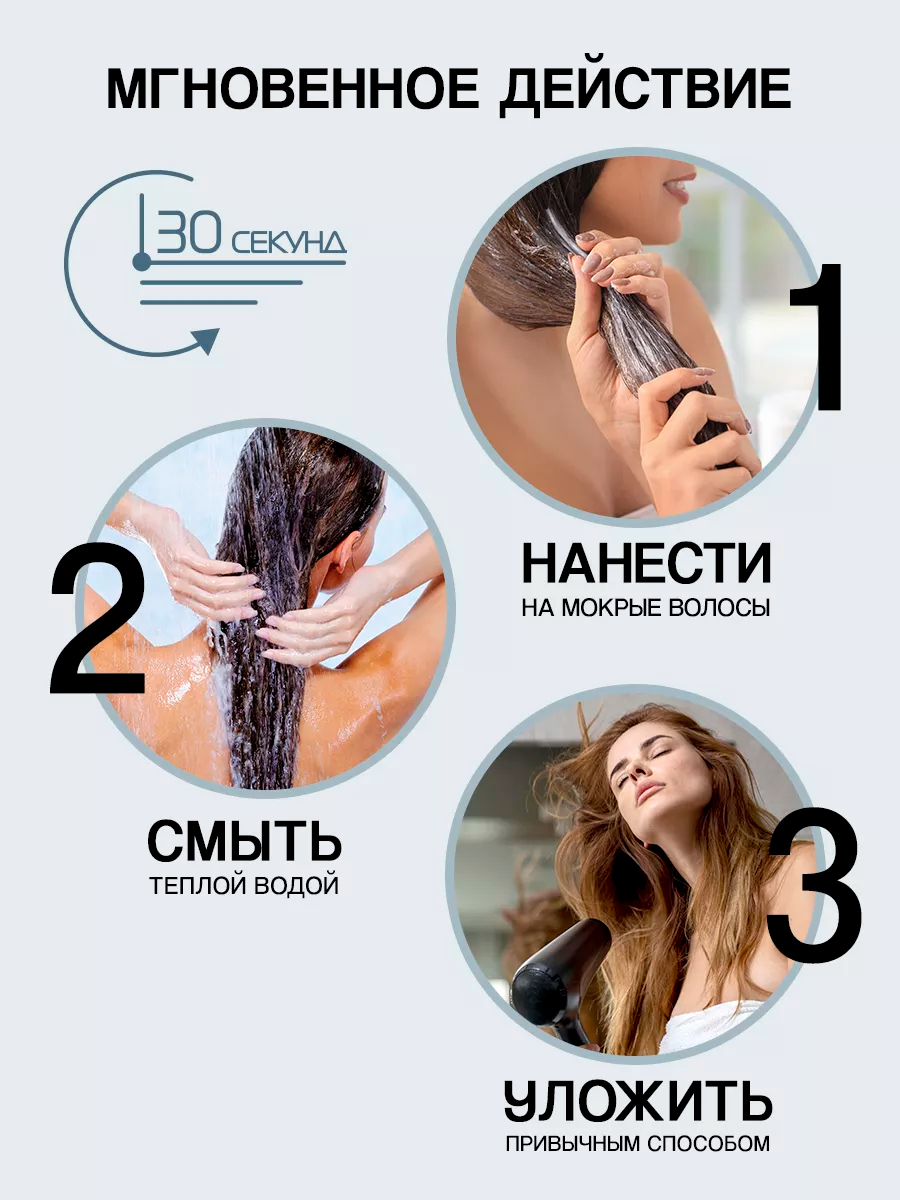 МГНОВЕННОЕ ДЕЙСТВИЕ

30 СЕКУНД

1

НАНЕСТИ
НА МОКРЫЕ ВОЛОСЫ

2

СМЫТЬ
ТЕПЛОЙ ВОДОЙ

3

УЛОЖИТЬ
ПРИВЫЧНЫМ СПОСОБОМ